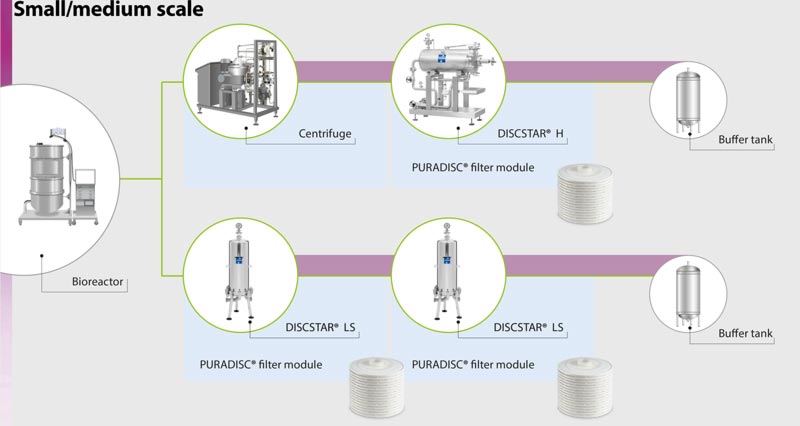 Small/medium scale

Bioreactor

Centrifuge

DISCSTAR® H

PURADISC® filter module

Buffer tank

DISCSTAR® LS

PURADISC® filter module

DISCSTAR® LS

PURADISC® filter module

Buffer tank